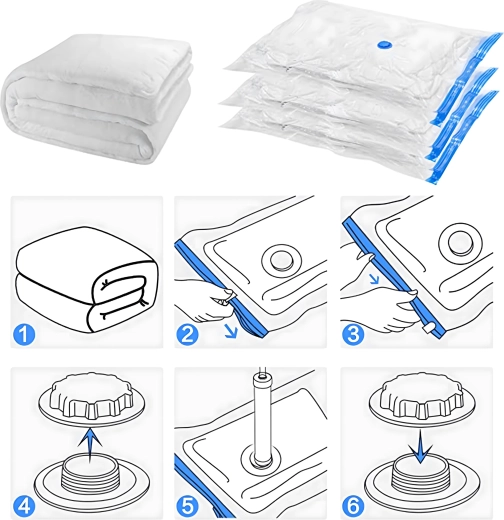 1
2
3
4
5
6