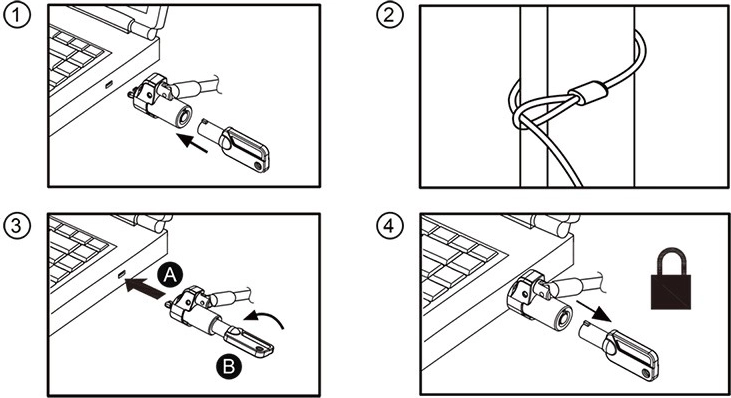 1

2

3

A

B

4