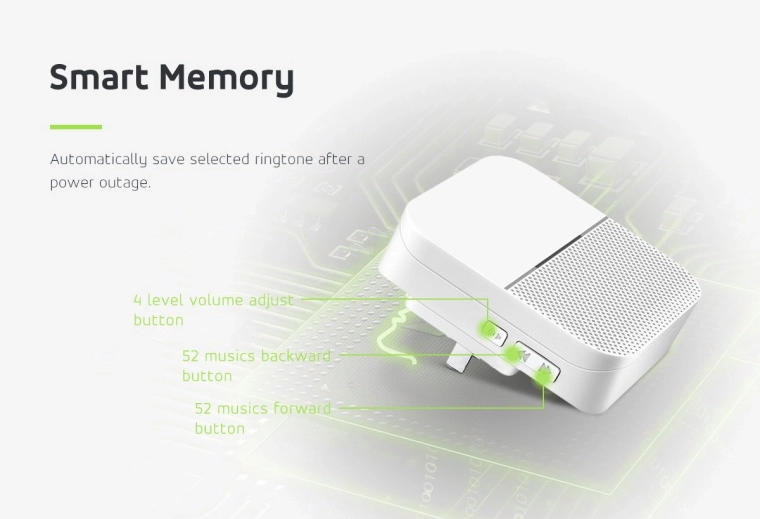 Smart Memory

Automatically save selected ringtone after a power outage.

4 level volume adjust button

52 musics backward button

52 musics forward button