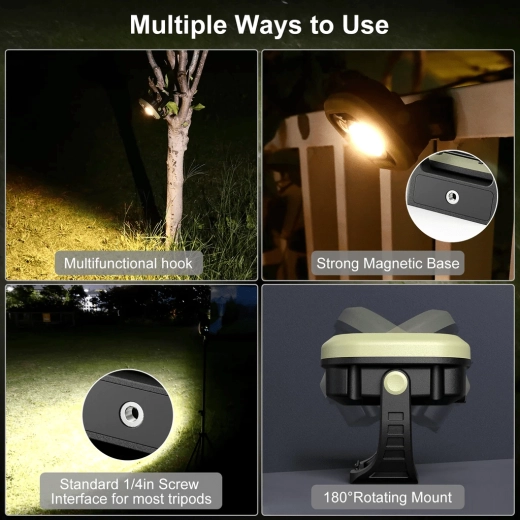 Multiple Ways to Use

Multifunctional hook

Strong Magnetic Base

Standard 1/4in Screw Interface for most tripods

180°Rotating Mount