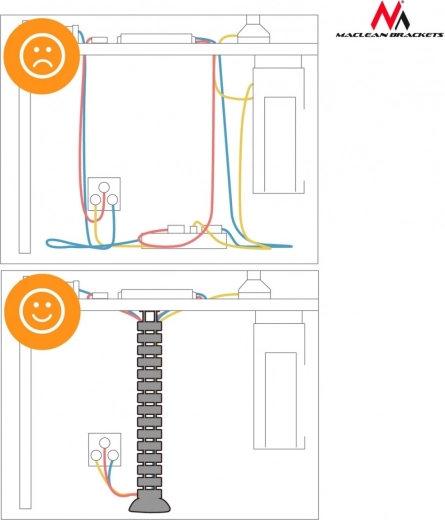 MACLEAN BRACKETS