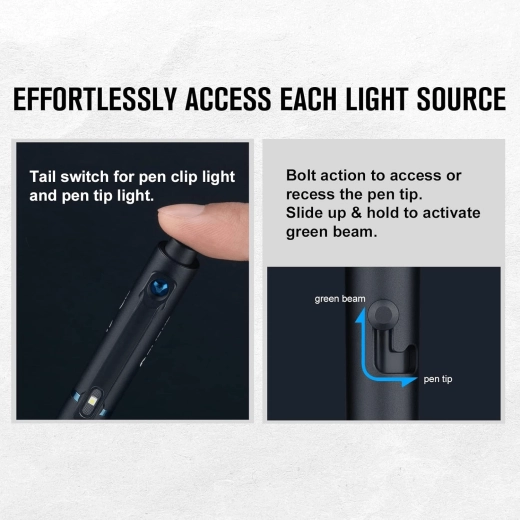 EFFORTLESSLY ACCESS EACH LIGHT SOURCE

Tail switch for pen clip light and pen tip light.

Bolt action to access or recess the pen tip.
Slide up & hold to activate green beam.

green beam

pen tip