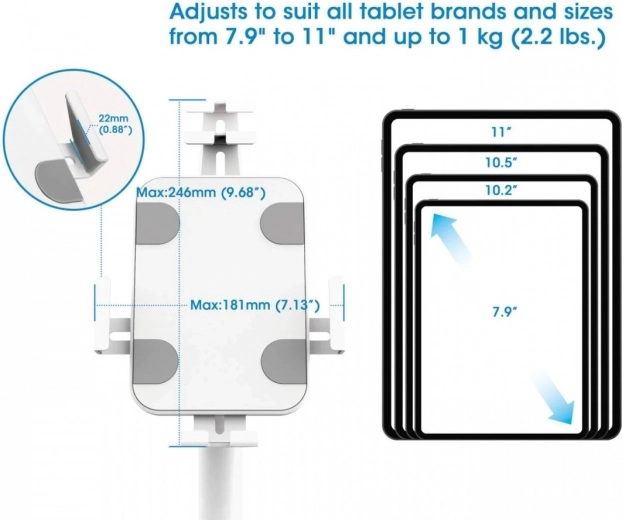 Adjusts to suit all tablet brands and sizes from 7.9" to 11" and up to 1 kg (2.2 lbs.)

22mm (0.88")

Max:246mm (9.68")

Max:181mm (7.13")

11"

10.5"

10.2"

7.9"