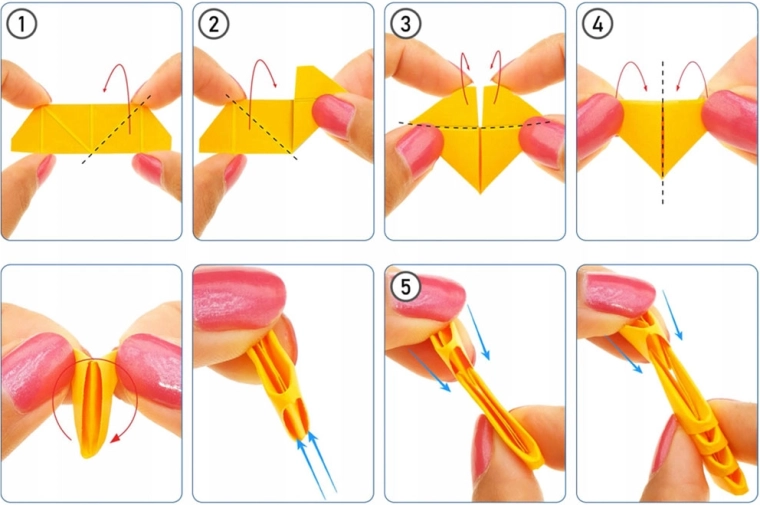 1
2
3
4
5