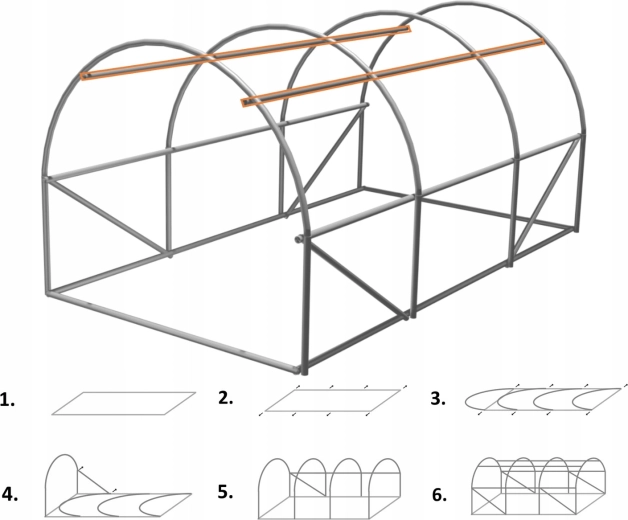 1.

2.

3.

4.

5.

6.