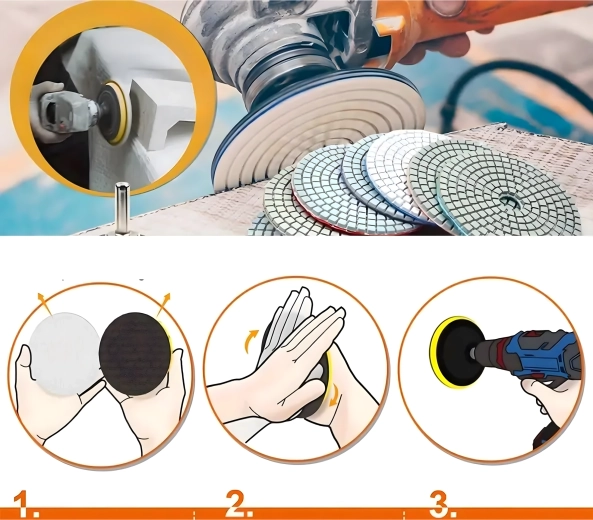 1.

2.

3.