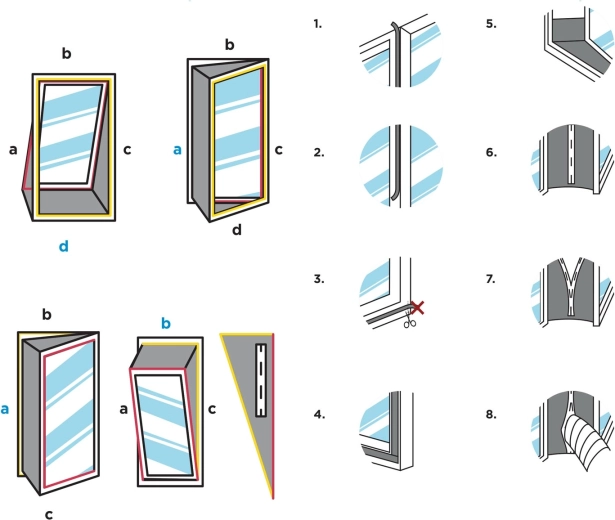 b

a

c

d

b

a

c

d

b

a

c

b

a

c

1.

2.

3.

4.

5.

6.

7.

8.