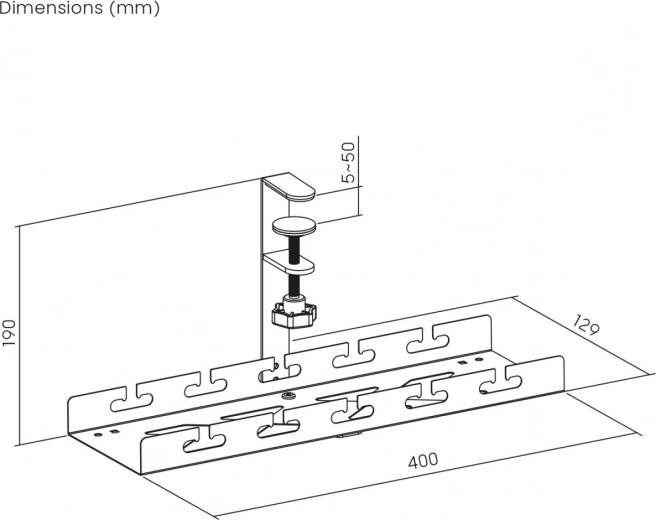 Dimensions (mm)

5~50

190

129

400