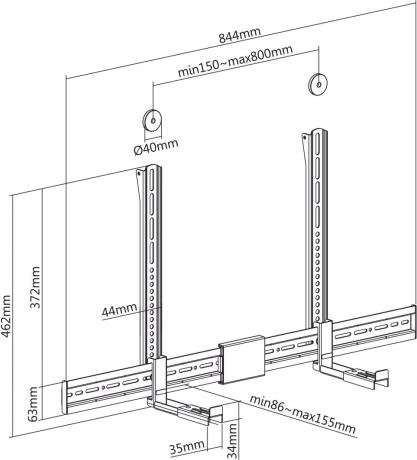 844mm

min150~max800mm

Ø40mm

462mm

372mm

44mm

63mm

min86~max155mm

35mm

34mm