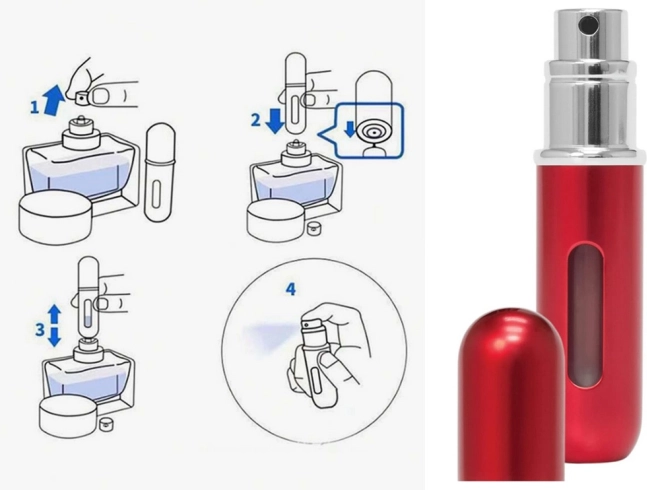 1

2

3

4