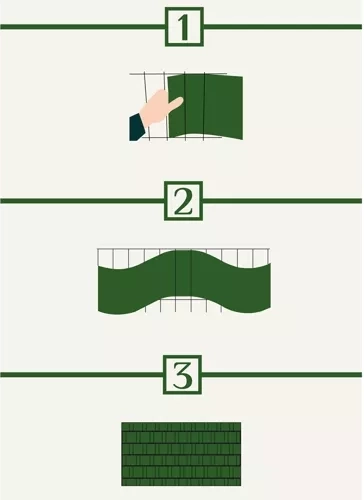 1

2

3