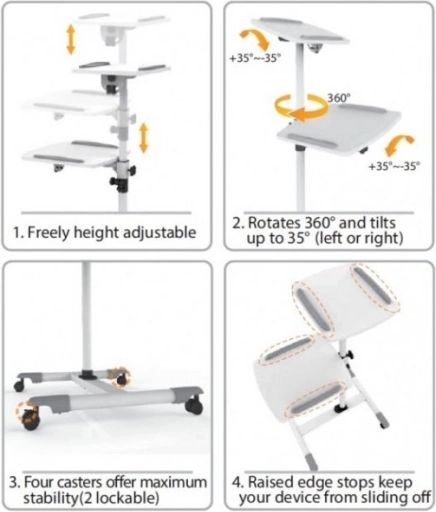 1. Freely height adjustable

+35°~-35°

360°

+35°~-35°

2. Rotates 360° and tilts up to 35° (left or right)

3. Four casters offer maximum stability(2 lockable)

4. Raised edge stops keep your device from sliding off