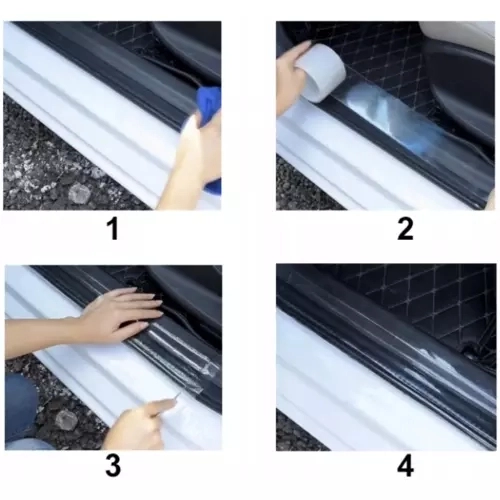 1

2

3

4