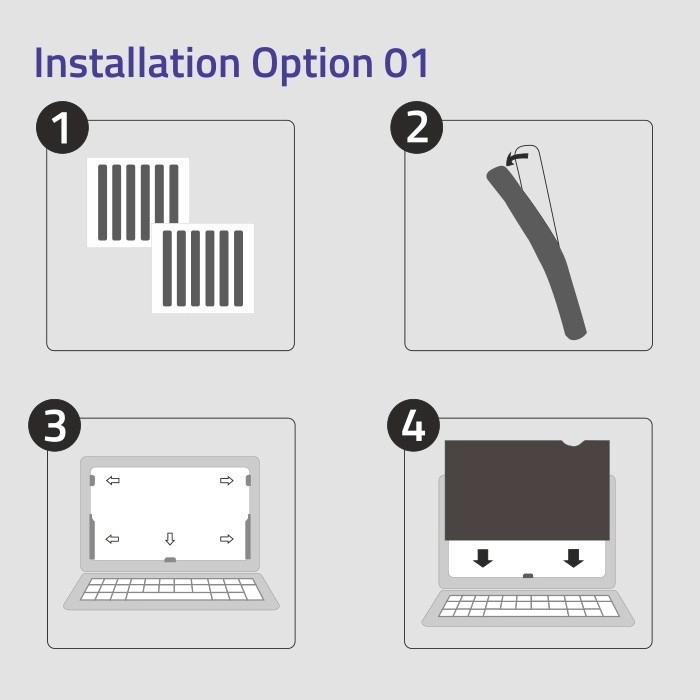 Installation Option 01

1

2

3

4