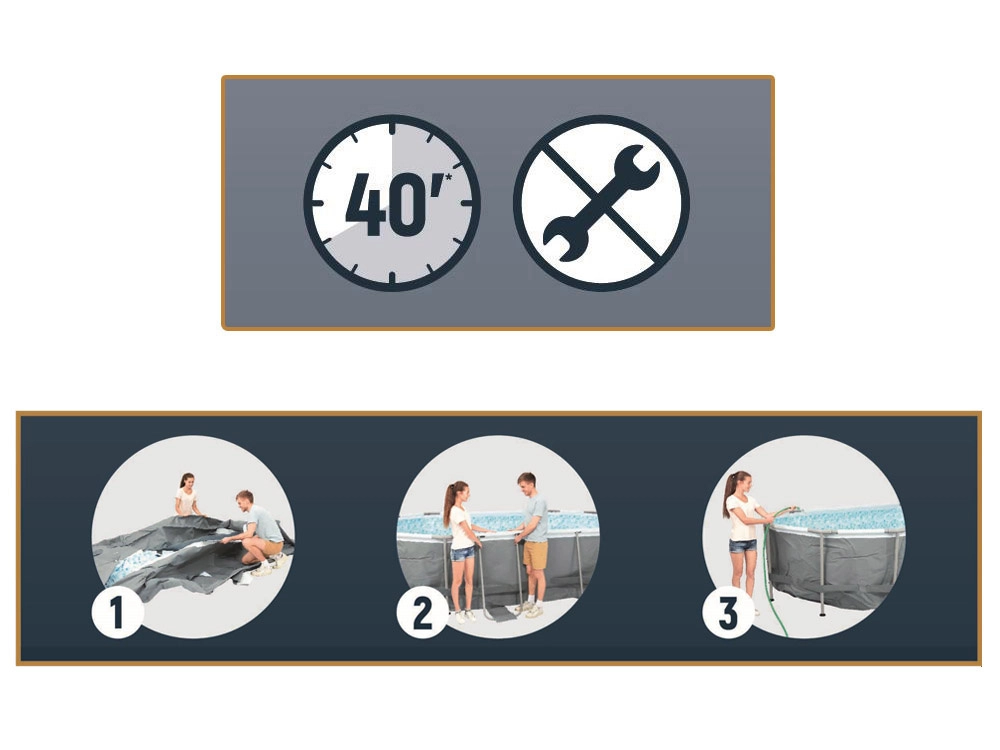 40'*

1

2

3