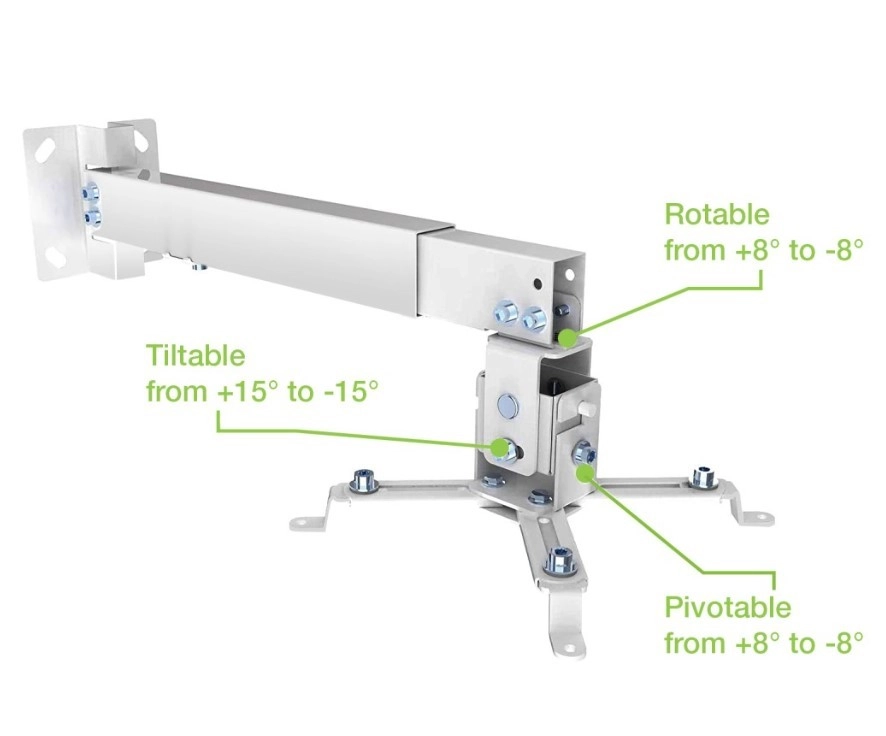 Rotable
from +8° to -8°

Tiltable
from +15° to -15°

Pivotable
from +8° to -8°