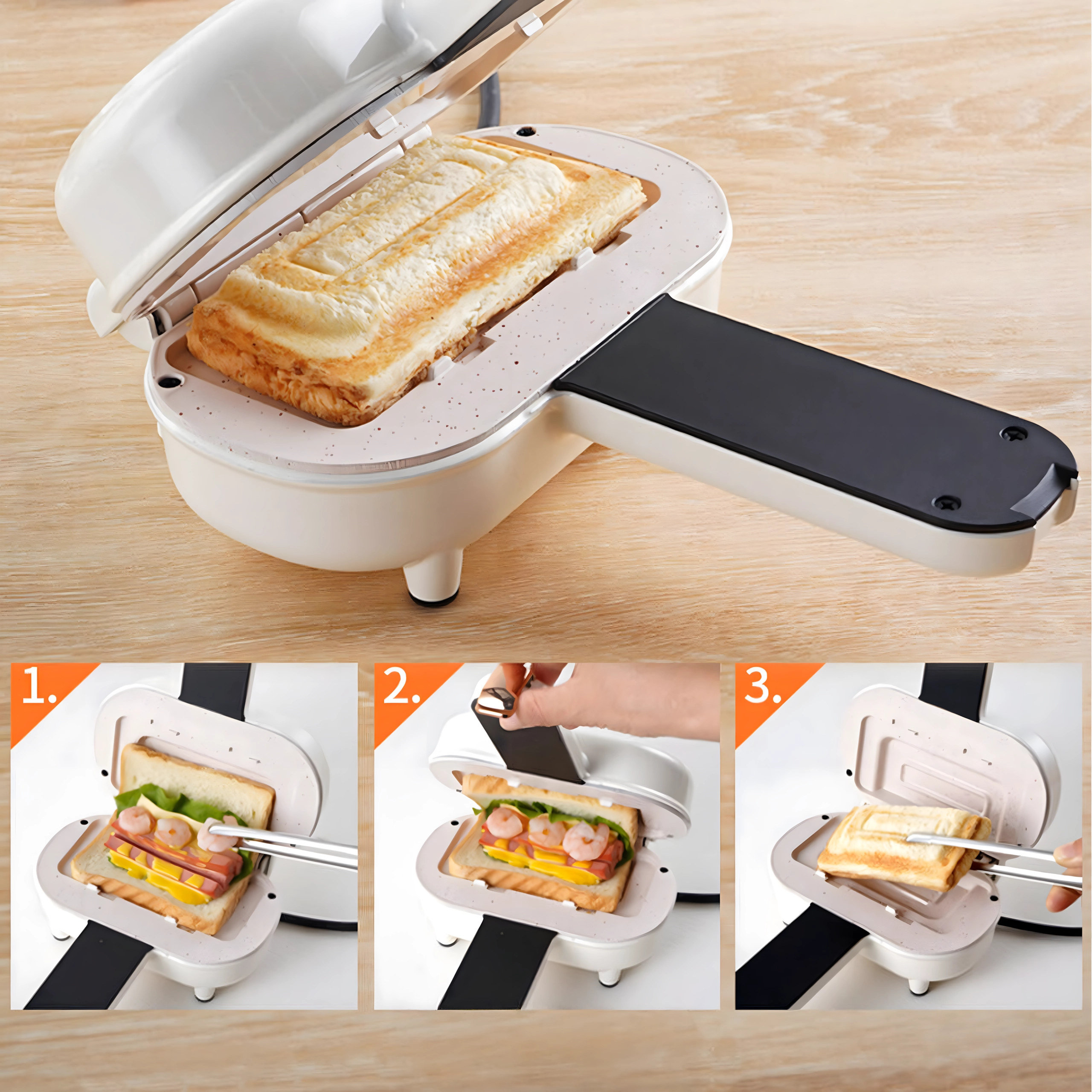 1.

2.

3.