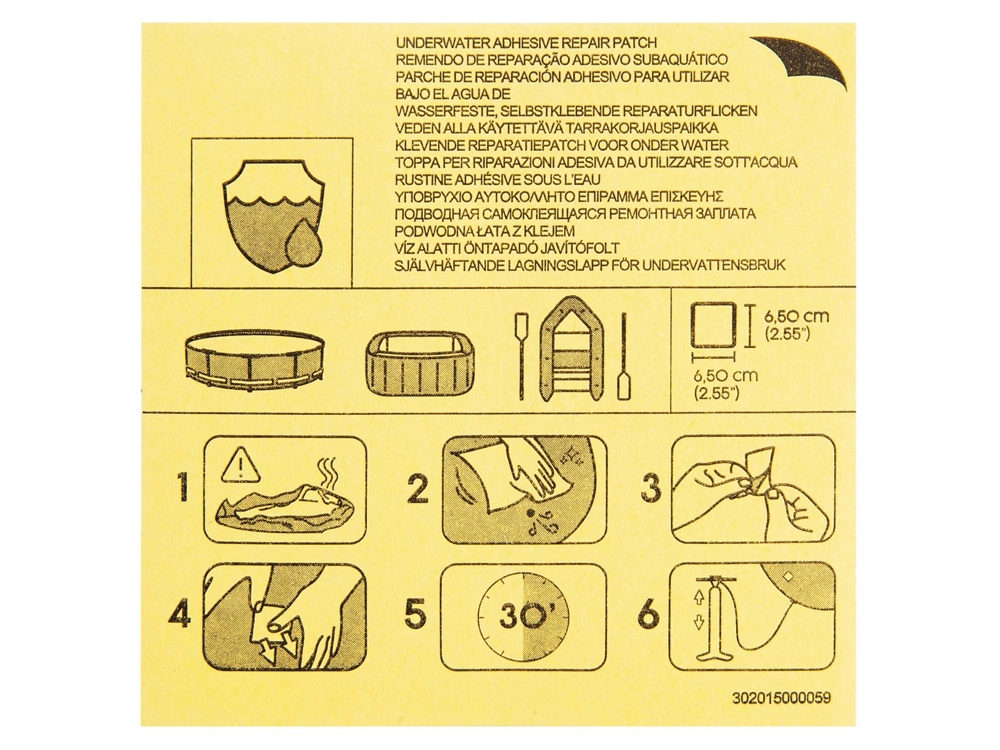 UNDERWATER ADHESIVE REPAIR PATCH
REMENDO DE REPARAÇÃO ADESIVO SUBAQUÁTICO
PARCHE DE REPARACIÓN ADHESIVO PARA UTILIZAR BAJO EL AGUA DE
WASSERFESTE, SELBSTKLEBENDE REPARATURFLICKEN
VEDEN ALLA KÄYTETTÄVÄ TARRAKORJAUSPAIKKA
KLEVENDE REPARATIEPATCH VOOR ONDER WATER
TOPPA PER RIPARAZIONI ADESIVA DA UTILIZZARE SOTT'ACQUA
RUSTINE ADHÉSIVE SOUS L'EAU
ΥΠΟΒΡΥΧΙΟ ΑΥΤΟΚΟΛΛΗΤΟ ΕΠΙΡΑΜΜΑ ΕΠΙΣΚΕΥΗΣ
ПОДВОДНАЯ САМОКЛЕЯЩАЯСЯ РЕМОНТНАЯ ЗАПЛАТА
PODWODNA ŁATA Z KLEJEM
VÍZ ALATTI ÖNTAPADÓ JAVÍTÓFOLT
SJÄLVHÄFTANDE LAGNINGSLAPP FÖR UNDERVATTENSBRUK

6,50 cm
(2.55")
6,50 cm
(2.55")

1
2
3
4
5
30'
6

302015000059