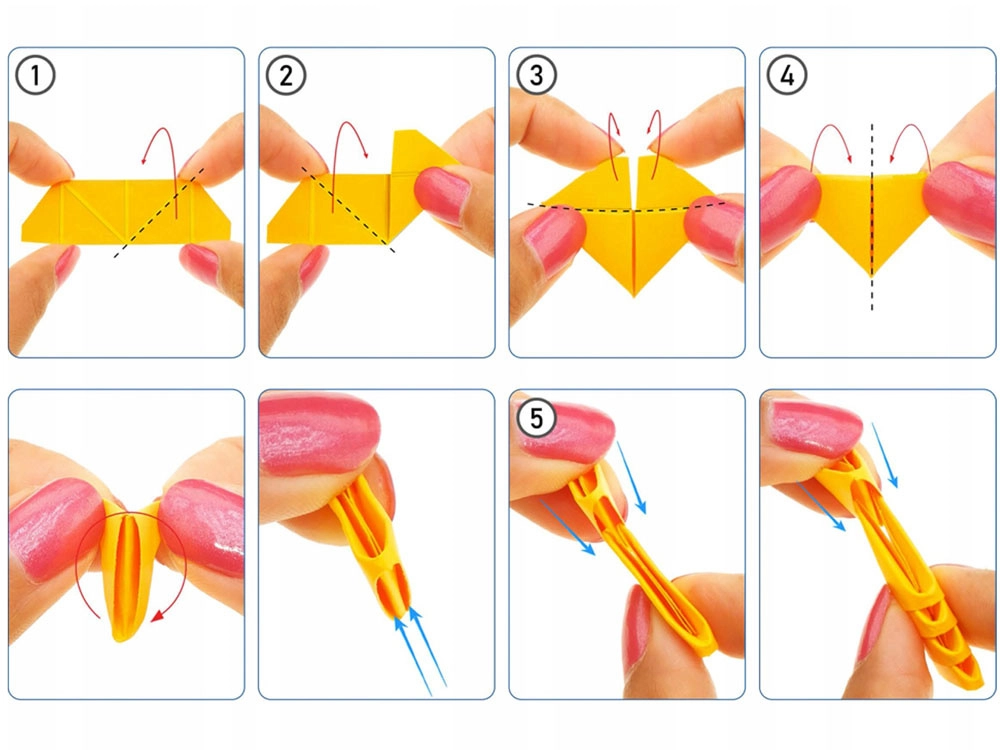 1

2

3

4

5