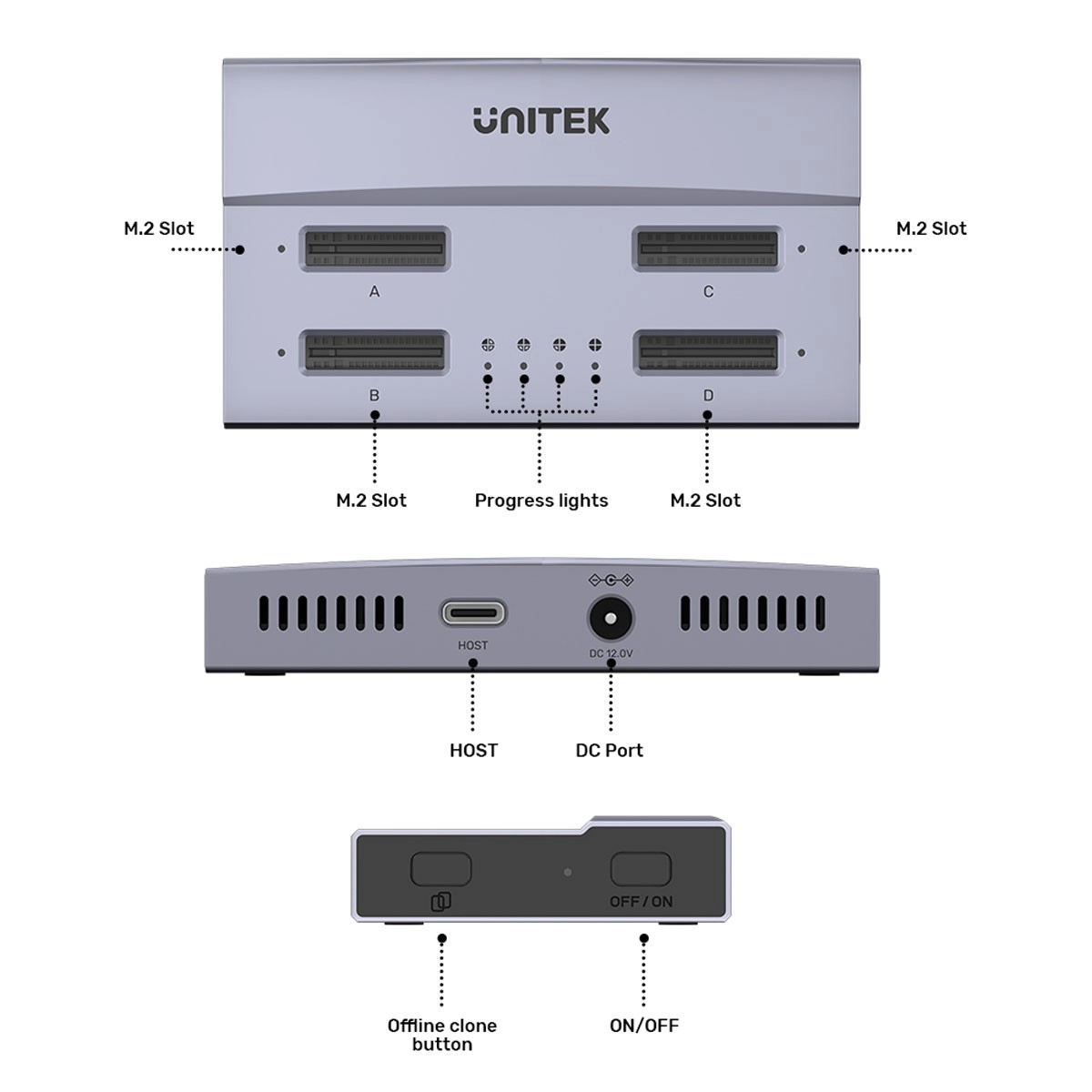 UNITEK

M.2 Slot

M.2 Slot

A

C

B

D

M.2 Slot

Progress lights

M.2 Slot

HOST

DC 12.0V

HOST

DC Port

OFF / ON

Offline clone button

ON/OFF