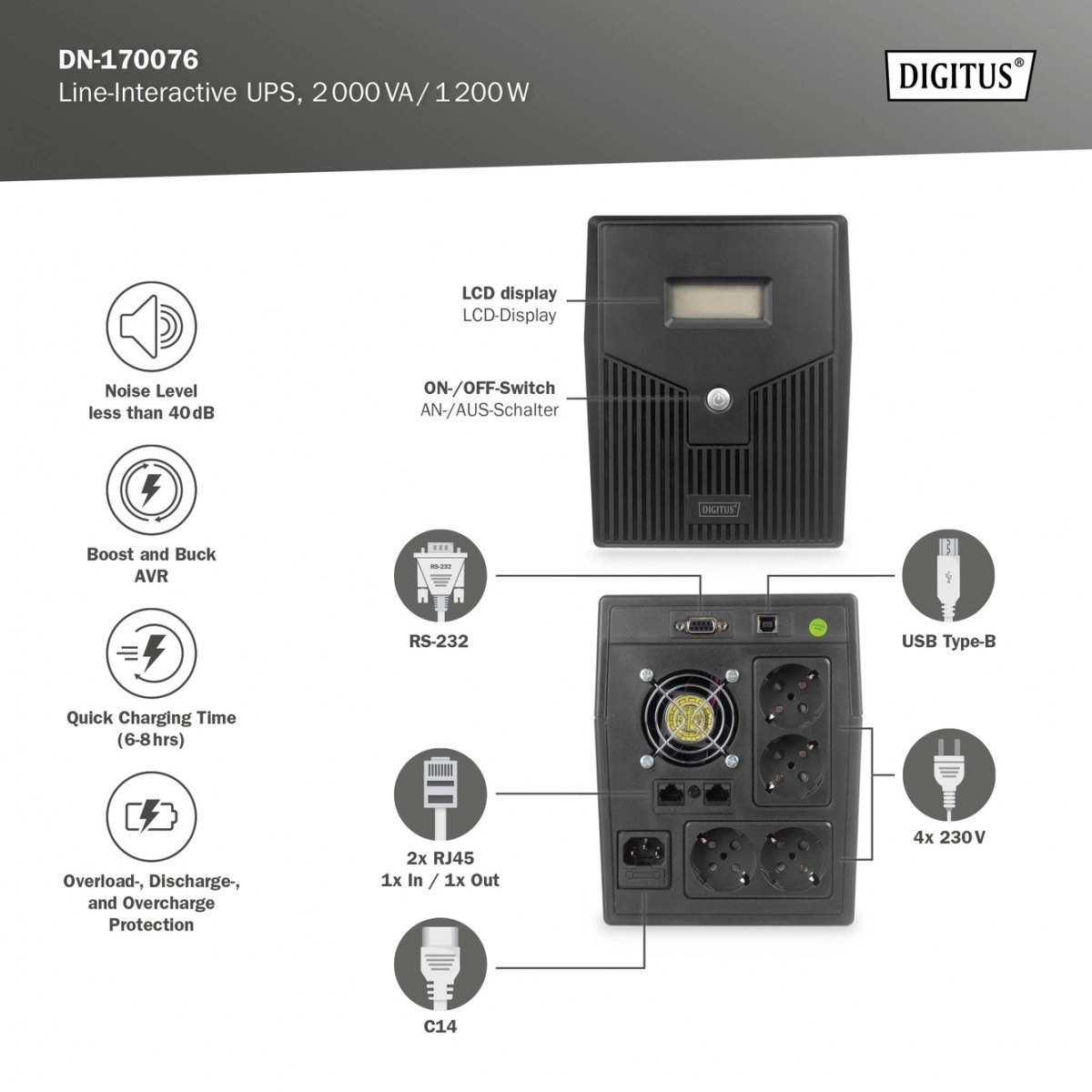 DN-170076
Line-Interactive UPS, 2000 VA / 1200 W

DIGITUS®

Noise Level less than 40 dB

Boost and Buck AVR

Quick Charging Time (6-8 hrs)

Overload-, Discharge-, and Overcharge Protection

LCD display
LCD-Display

ON-/OFF-Switch
AN-/AUS-Schalter

DIGITUS

RS-232

RS-232

USB Type-B

2x RJ45
1x In / 1x Out

4x 230 V

C14