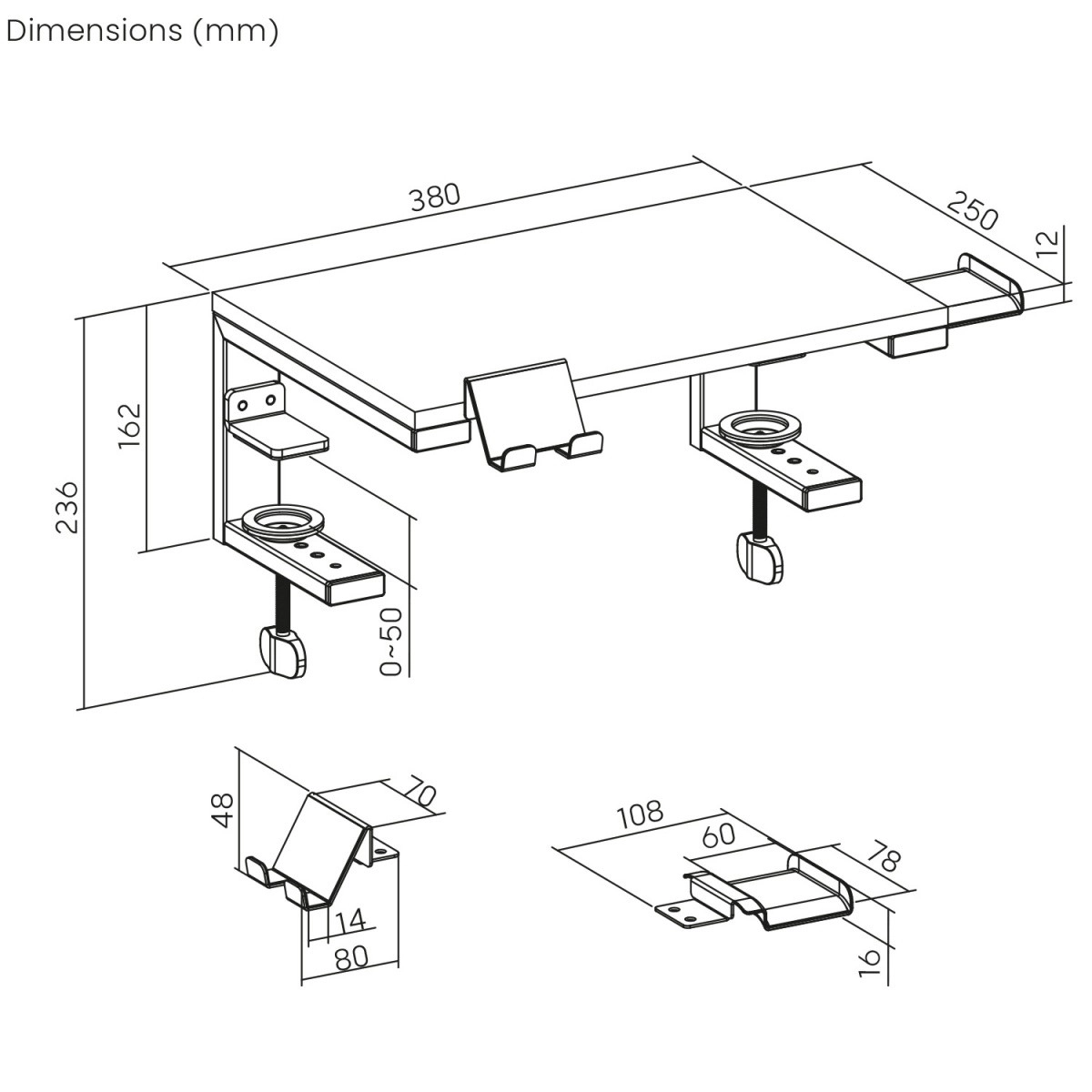 Dimensions (mm)

380
250
12
162
236
0~50

48
70
14
80

108
60
78
16